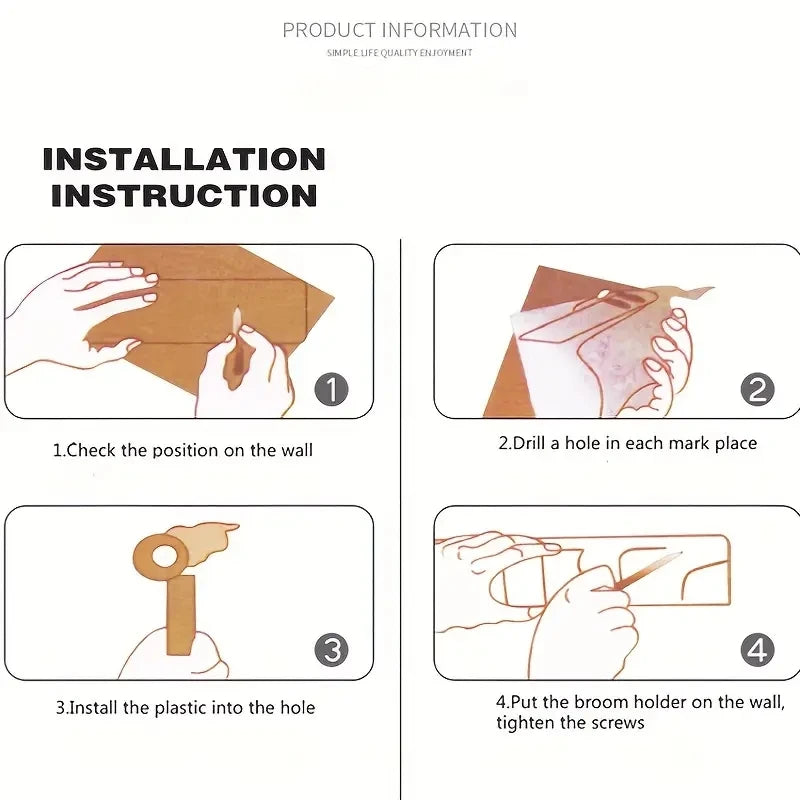 PRODUCT INFORMATION
SIMPLE LIFE QUALITY ENJOYMENT

INSTALLATION INSTRUCTION

1

1.Check the position on the wall

2

2.Drill a hole in each mark place

3

3.Install the plastic into the hole

4

4.Put the broom holder on the wall, tighten the screws